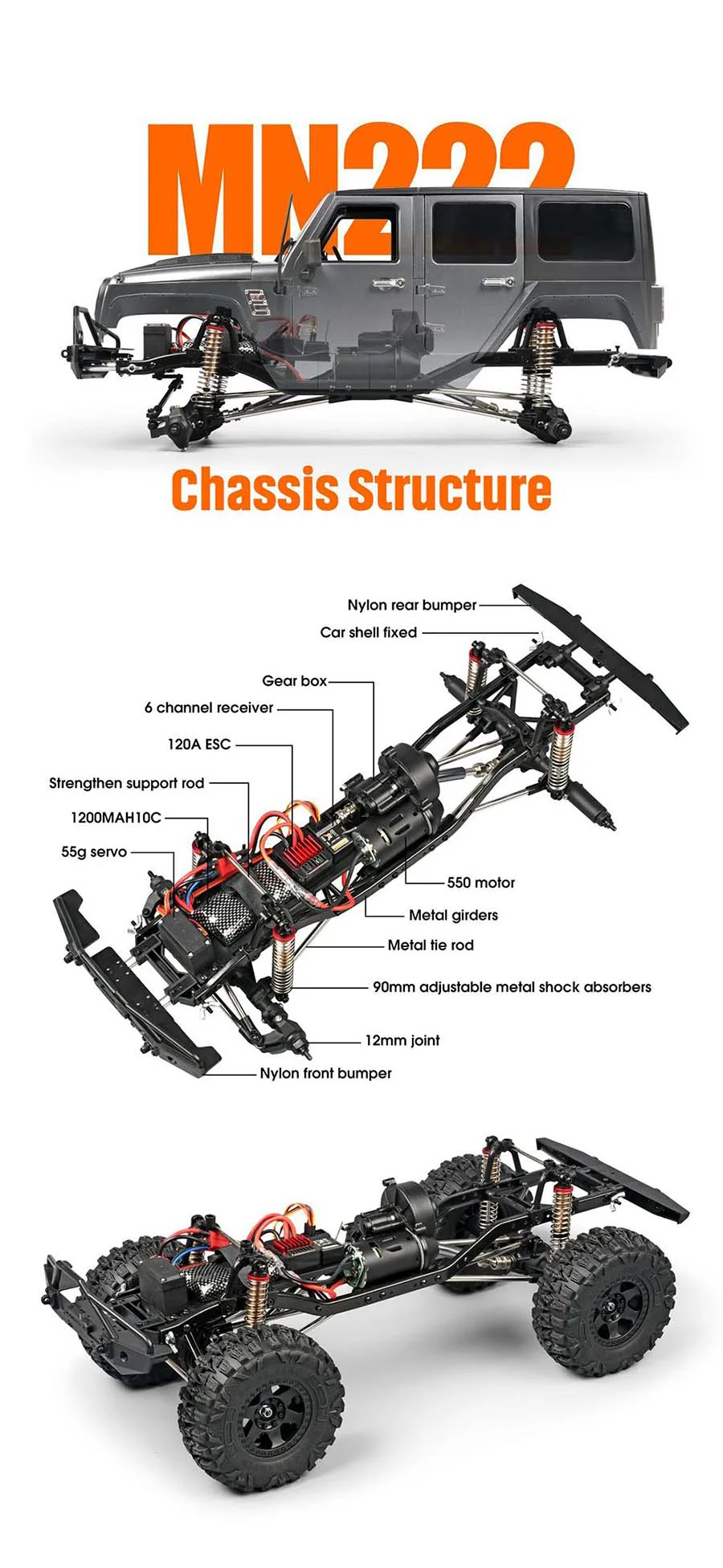 MN222

Chassis Structure

Nylon rear bumper
Car shell fixed
Gear box
6 channel receiver
120A ESC
Strengthen support rod
1200MAH10C
55g servo
550 motor
Metal girders
Metal tie rod
90mm adjustable metal shock absorbers
12mm joint
Nylon front bumper